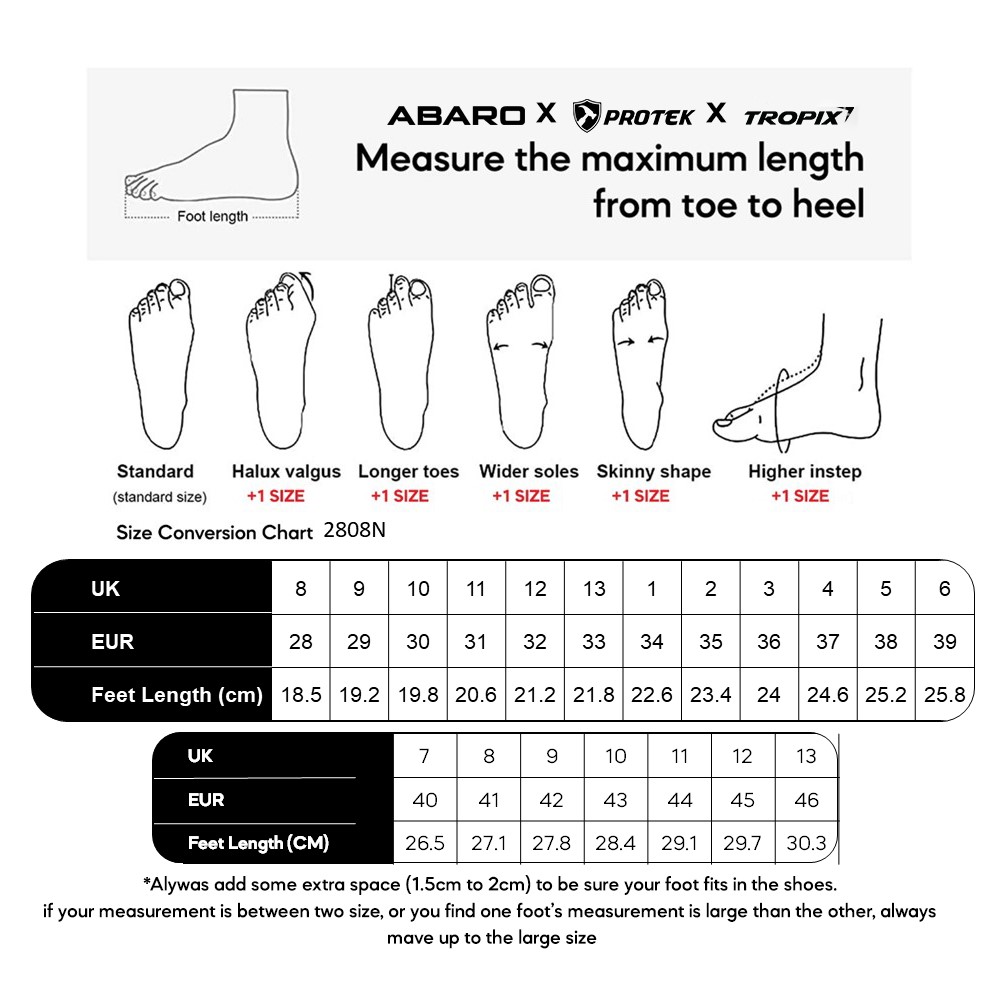 Foot length

ABARO X PROTEK X TROPIX

Measure the maximum length from toe to heel

Standard (standard size)

Halux valgus +1 SIZE

Longer toes +1 SIZE

Wider soles +1 SIZE

Skinny shape +1 SIZE

Higher instep +1 SIZE

Size Conversion Chart 2808N

| UK | 8 | 9 | 10 | 11 | 12 | 13 | 1 | 2 | 3 | 4 | 5 | 6 |
|---|---|---|---|---|---|---|---|---|---|---|---|---|
| EUR | 28 | 29 | 30 | 31 | 32 | 33 | 34 | 35 | 36 | 37 | 38 | 39 |
| Feet Length (cm) | 18.5 | 19.2 | 19.8 | 20.6 | 21.2 | 21.8 | 22.6 | 23.4 | 24 | 24.6 | 25.2 | 25.8 |

| UK | 7 | 8 | 9 | 10 | 11 | 12 | 13 |
|---|---|---|---|---|---|---|---|
| EUR | 40 | 41 | 42 | 43 | 44 | 45 | 46 |
| Feet Length (CM) | 26.5 | 27.1 | 27.8 | 28.4 | 29.1 | 29.7 | 30.3 |

*Alywas add some extra space (1.5cm to 2cm) to be sure your foot fits in the shoes. if your measurement is between two size, or you find one foot's measurement is large than the other, always mave up to the large size